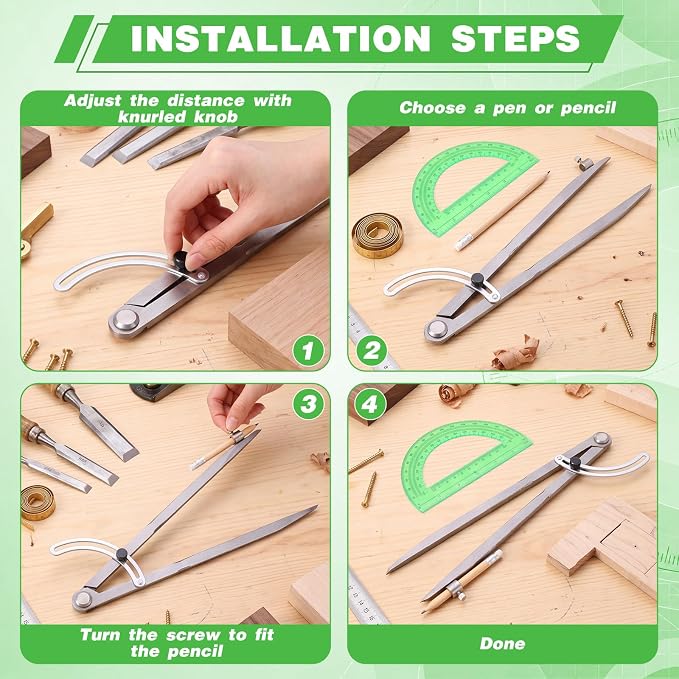 INSTALLATION STEPS

Adjust the distance with knurled knob

1

Choose a pen or pencil

2

3

Turn the screw to fit the pencil

4

Done