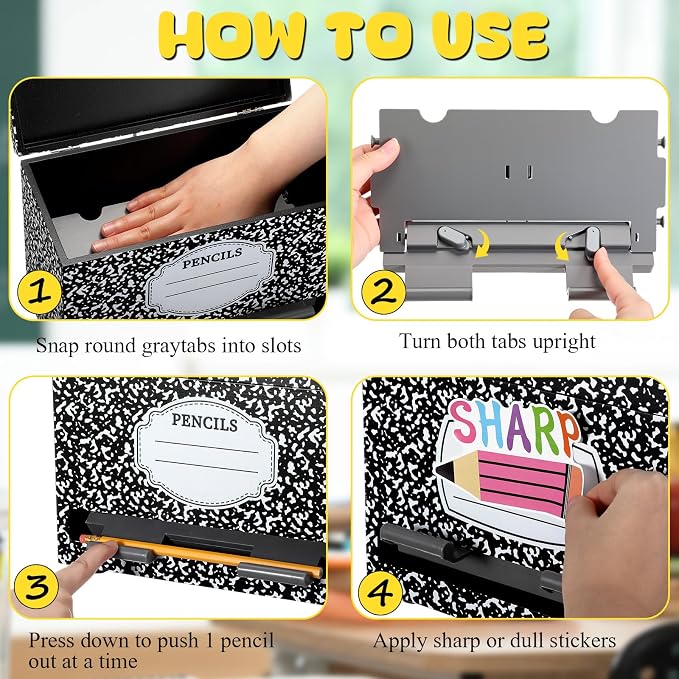 HOW TO USE

PENCILS

1

Snap round graytabs into slots

2

Turn both tabs upright

PENCILS

3

Press down to push 1 pencil out at a time

SHARP

4

Apply sharp or dull stickers