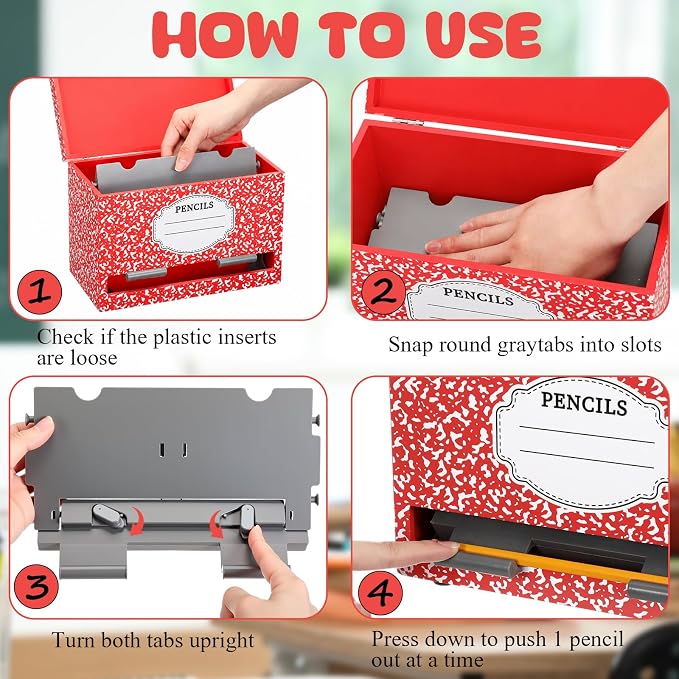 HOW TO USE

PENCILS

1

Check if the plastic inserts are loose

PENCILS

2

Snap round graytabs into slots

3

Turn both tabs upright

PENCILS

4

Press down to push 1 pencil out at a time