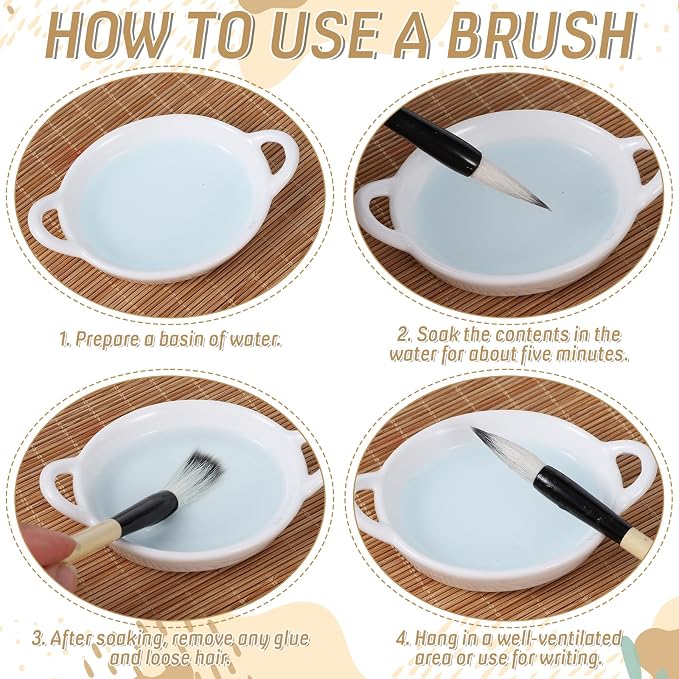 HOW TO USE A BRUSH

1. Prepare a basin of water.

2. Soak the contents in the water for about five minutes.

3. After soaking, remove any glue and loose hair.

4. Hang in a well-ventilated area or use for writing.