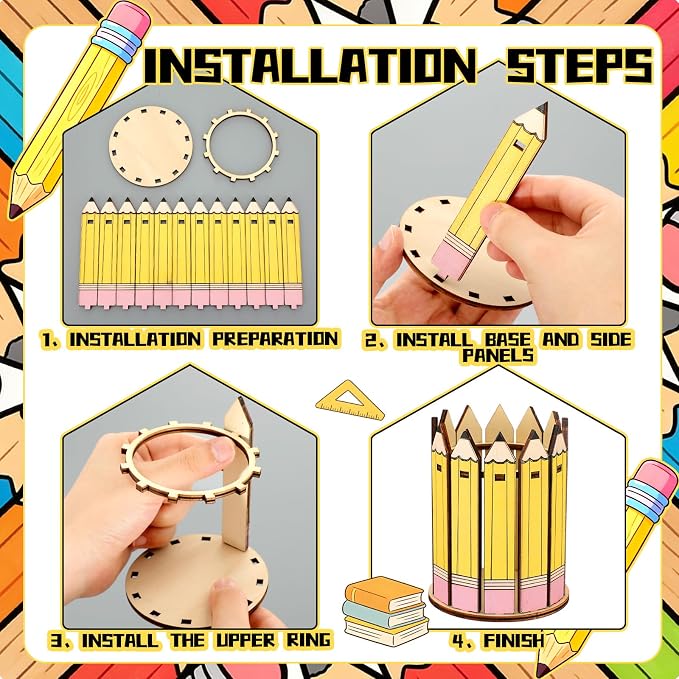 INSTALLATION STEPS

1. INSTALLATION PREPARATION

2. INSTALL BASE AND SIDE PANELS

3. INSTALL THE UPPER RING

4. FINISH