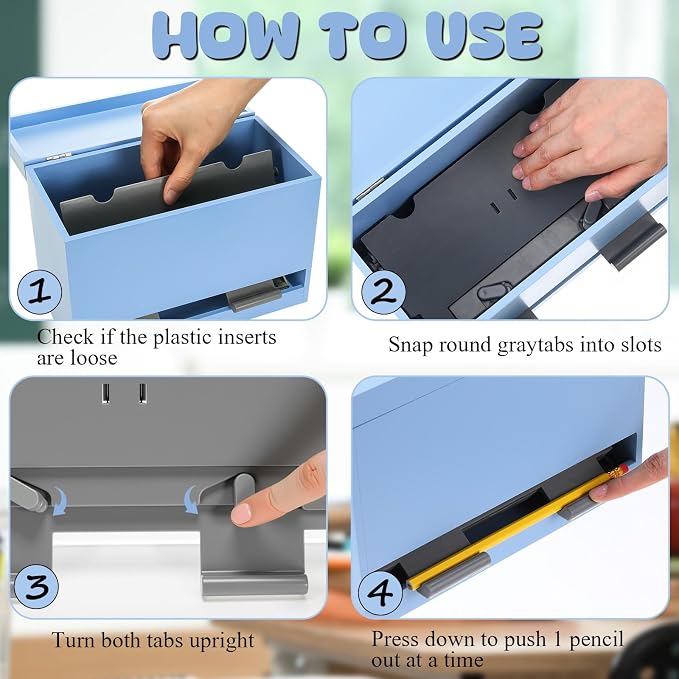 HOW TO USE

1

Check if the plastic inserts are loose

2

Snap round graytabs into slots

3

Turn both tabs upright

4

Press down to push 1 pencil out at a time