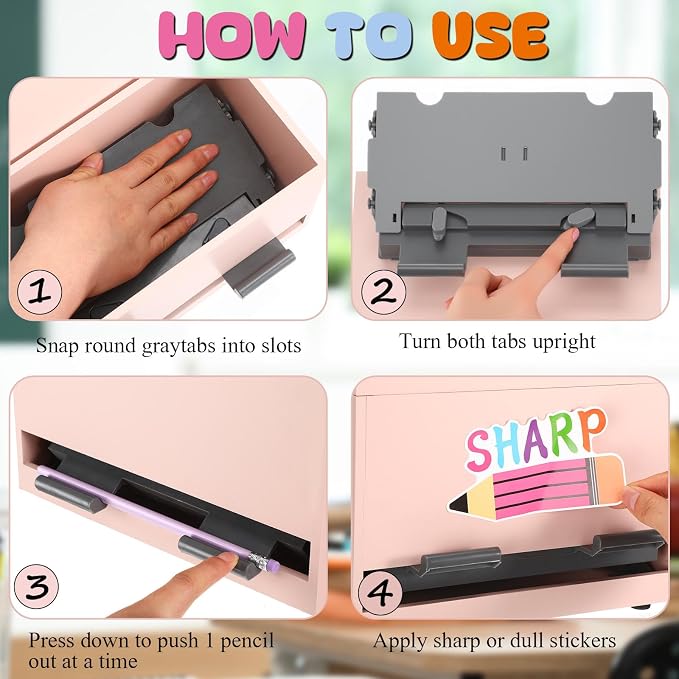 HOW TO USE

1

Snap round graytabs into slots

2

Turn both tabs upright

3

Press down to push 1 pencil out at a time

SHARP

4

Apply sharp or dull stickers