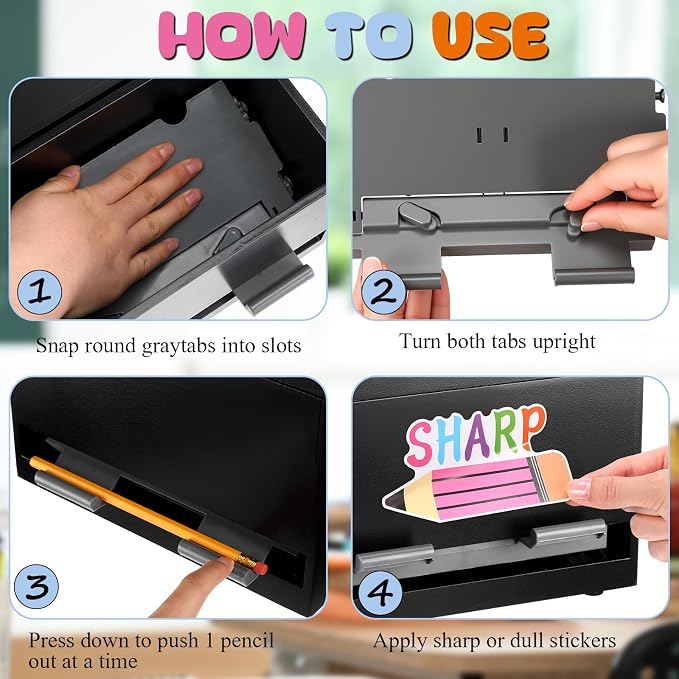 HOW TO USE

1

Snap round graytabs into slots

2

Turn both tabs upright

3

Press down to push 1 pencil out at a time

SHARP

4

Apply sharp or dull stickers