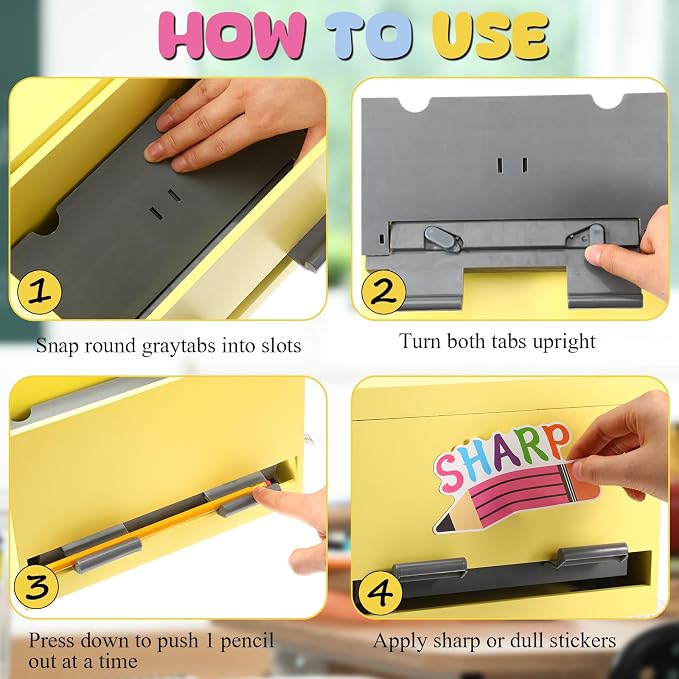 HOW TO USE

1

Snap round graytabs into slots

2

Turn both tabs upright

3

Press down to push 1 pencil out at a time

SHARP

4

Apply sharp or dull stickers