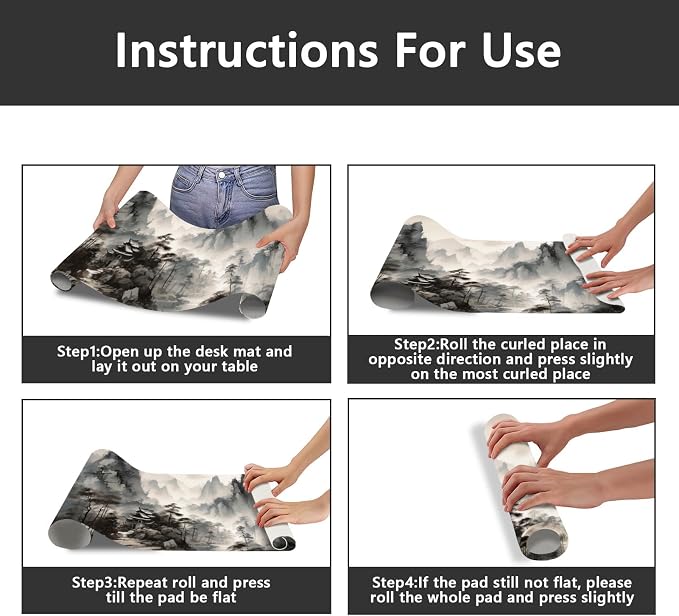 Instructions For Use

Step1:Open up the desk mat and lay it out on your table

Step2:Roll the curled place in opposite direction and press slightly on the most curled place

Step3:Repeat roll and press till the pad be flat

Step4:If the pad still not flat, please roll the whole pad and press slightly