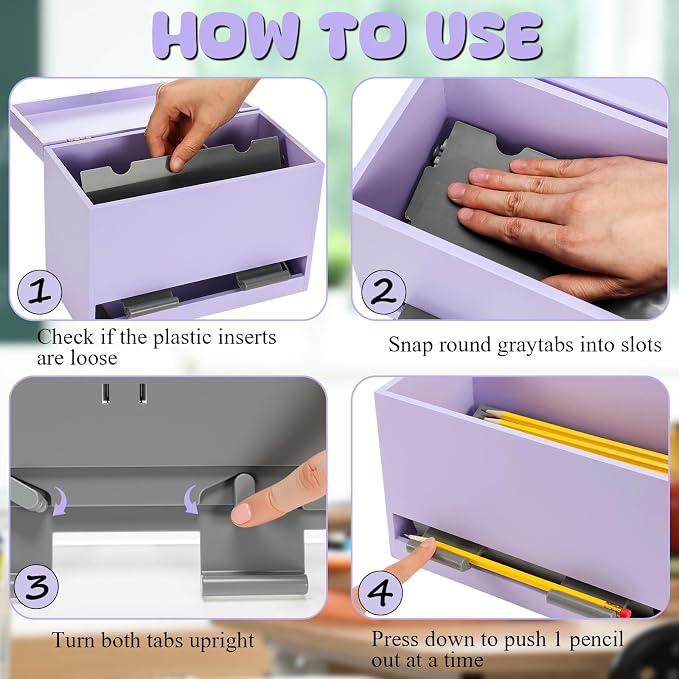 HOW TO USE

1

Check if the plastic inserts are loose

2

Snap round graytabs into slots

3

Turn both tabs upright

4

Press down to push 1 pencil out at a time