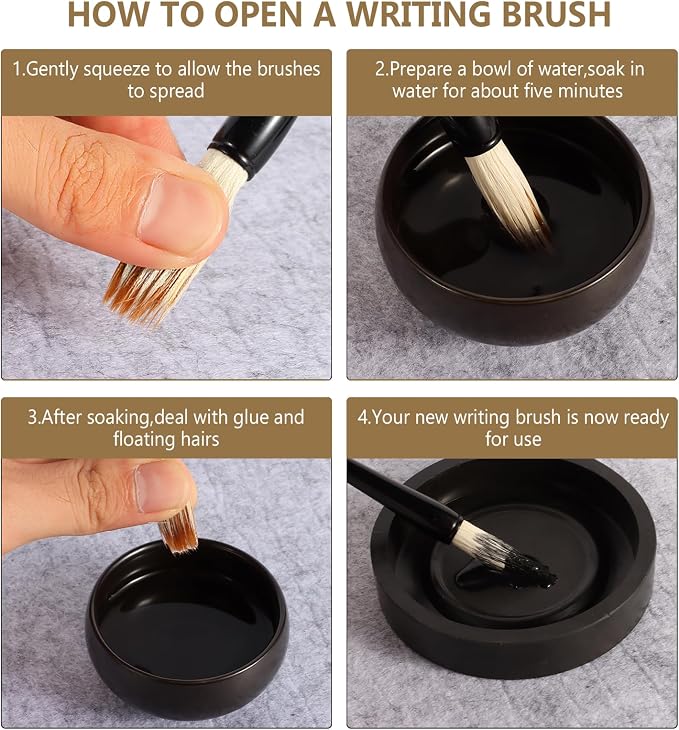 HOW TO OPEN A WRITING BRUSH

1.Gently squeeze to allow the brushes to spread

2.Prepare a bowl of water,soak in water for about five minutes

3.After soaking,deal with glue and floating hairs

4.Your new writing brush is now ready for use