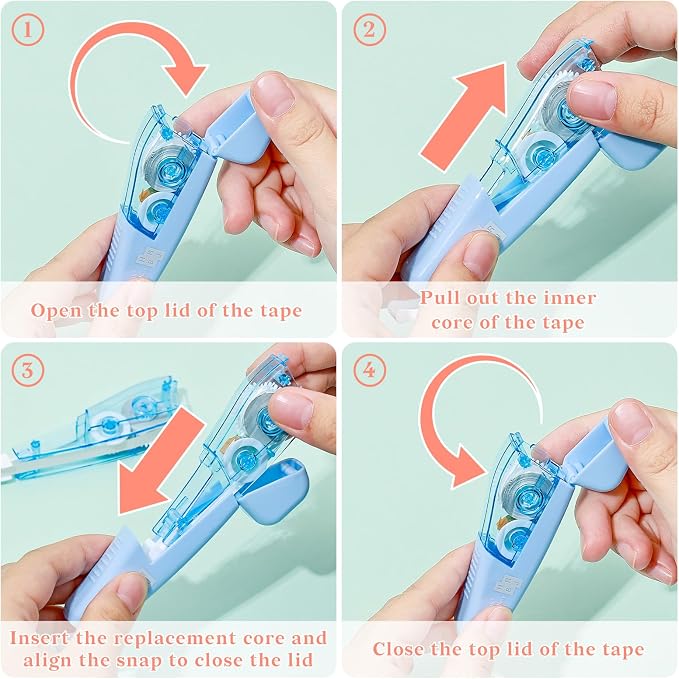 1
Open the top lid of the tape

2
Pull out the inner core of the tape

3
Insert the replacement core and align the snap to close the lid

4
Close the top lid of the tape