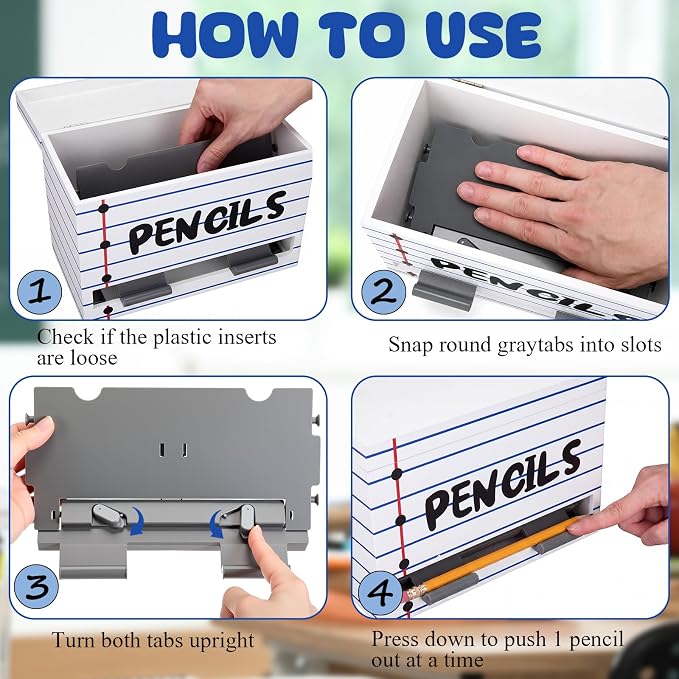 HOW TO USE

PENCILS

1

Check if the plastic inserts are loose

PENCILS

2

Snap round graytabs into slots

3

Turn both tabs upright

PENCILS

4

Press down to push 1 pencil out at a time