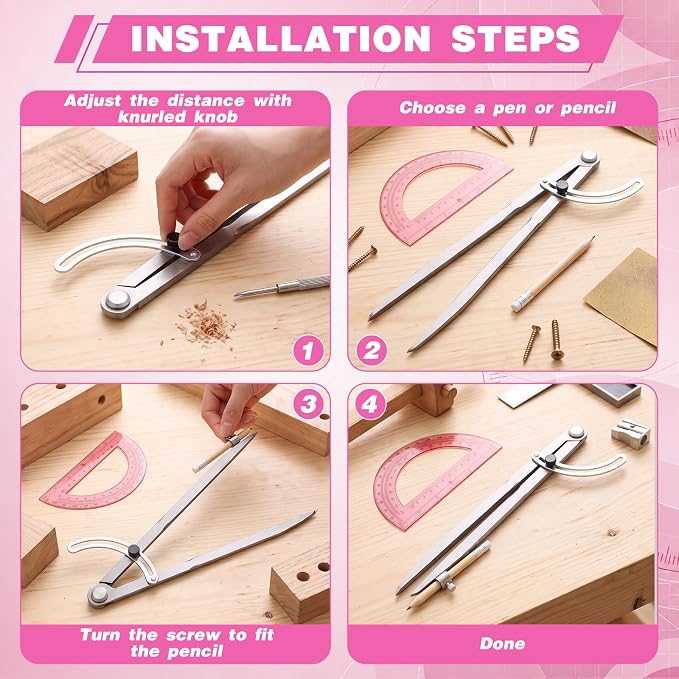 INSTALLATION STEPS

Adjust the distance with knurled knob

1

Choose a pen or pencil

2

3

Turn the screw to fit the pencil

4

Done