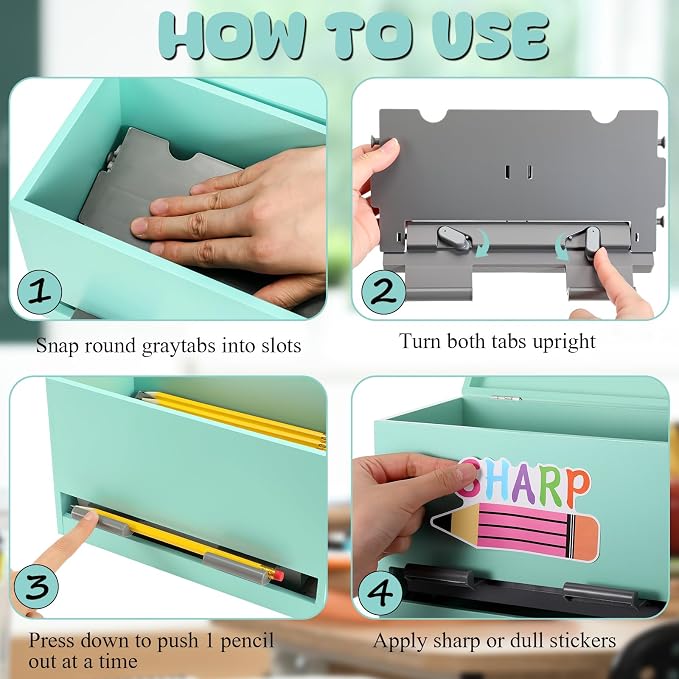 HOW TO USE

1

Snap round graytabs into slots

2

Turn both tabs upright

3

Press down to push 1 pencil out at a time

SHARP

4

Apply sharp or dull stickers