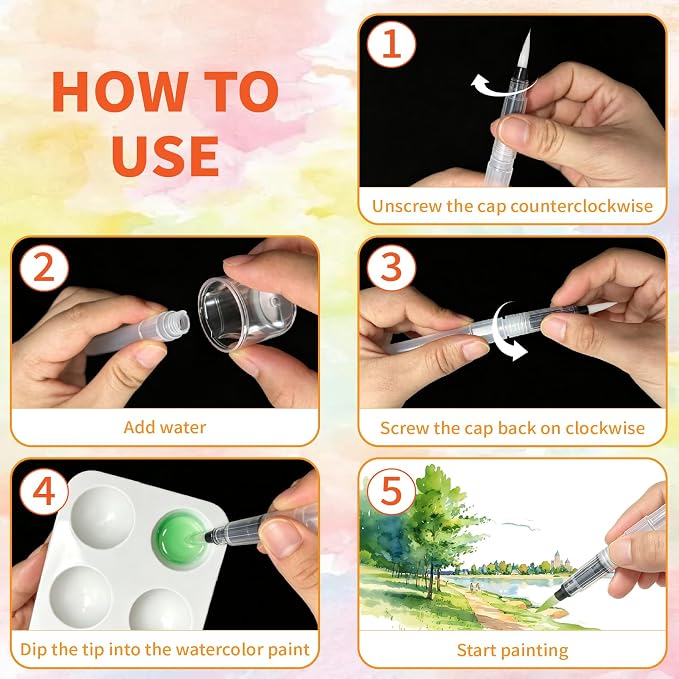 HOW TO USE

1

Unscrew the cap counterclockwise

2

Add water

3

Screw the cap back on clockwise

4

Dip the tip into the watercolor paint

5

Start painting