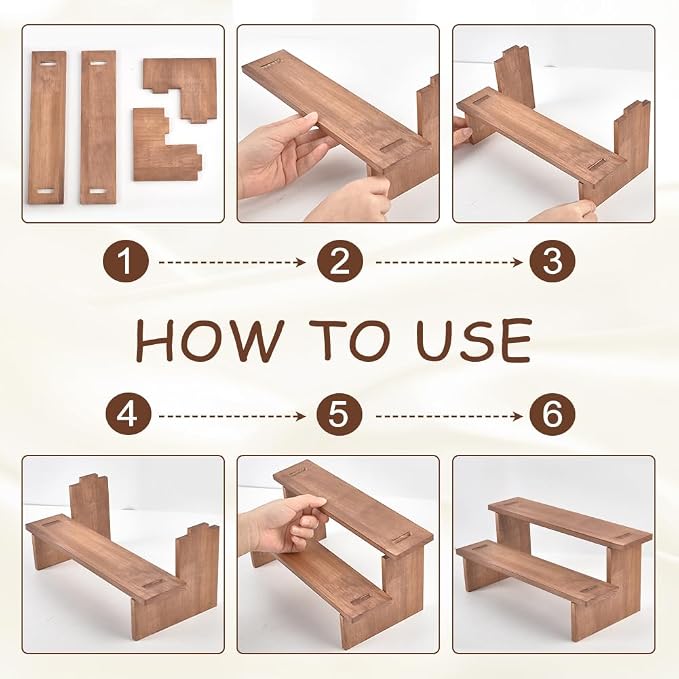 1
2
3

HOW TO USE

4
5
6