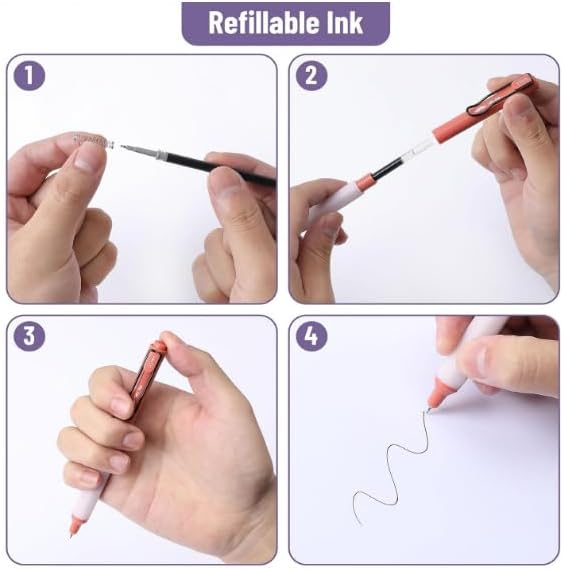 Refillable Ink

1

2

3

4