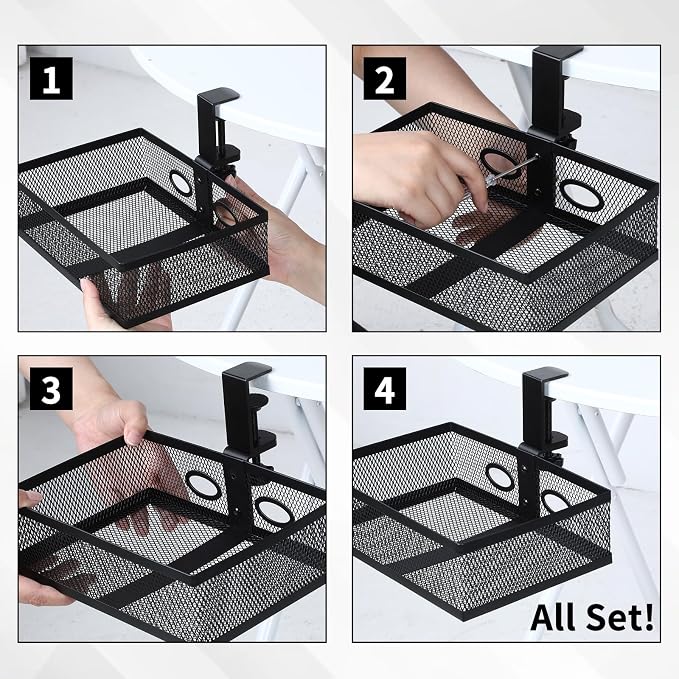 1

2

3

4

All Set!