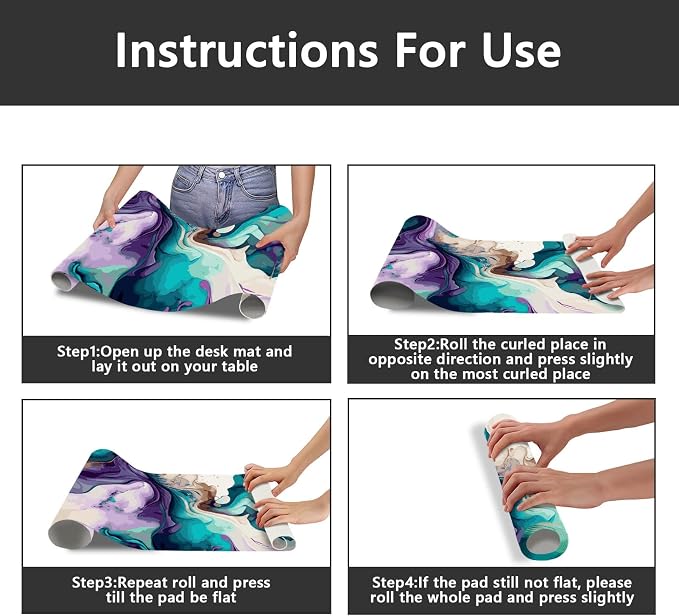 Instructions For Use

Step1:Open up the desk mat and lay it out on your table

Step2:Roll the curled place in opposite direction and press slightly on the most curled place

Step3:Repeat roll and press till the pad be flat

Step4:If the pad still not flat, please roll the whole pad and press slightly